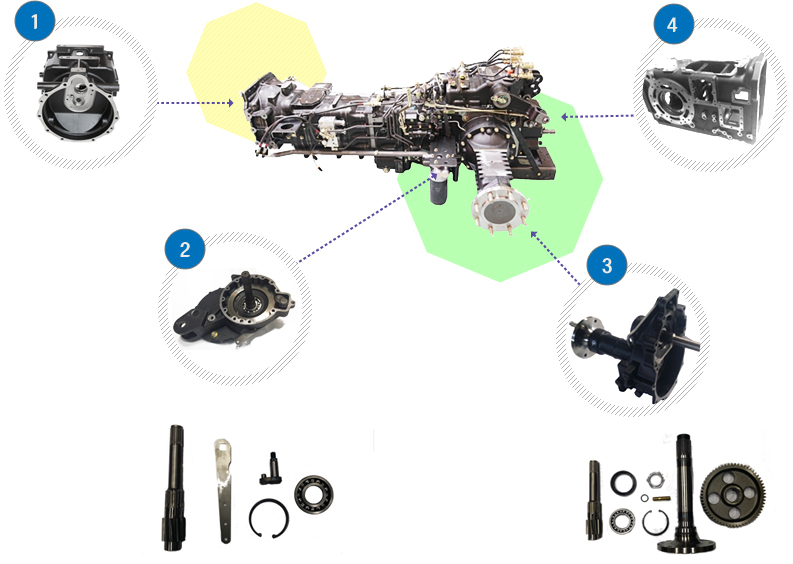 1

4

2

3